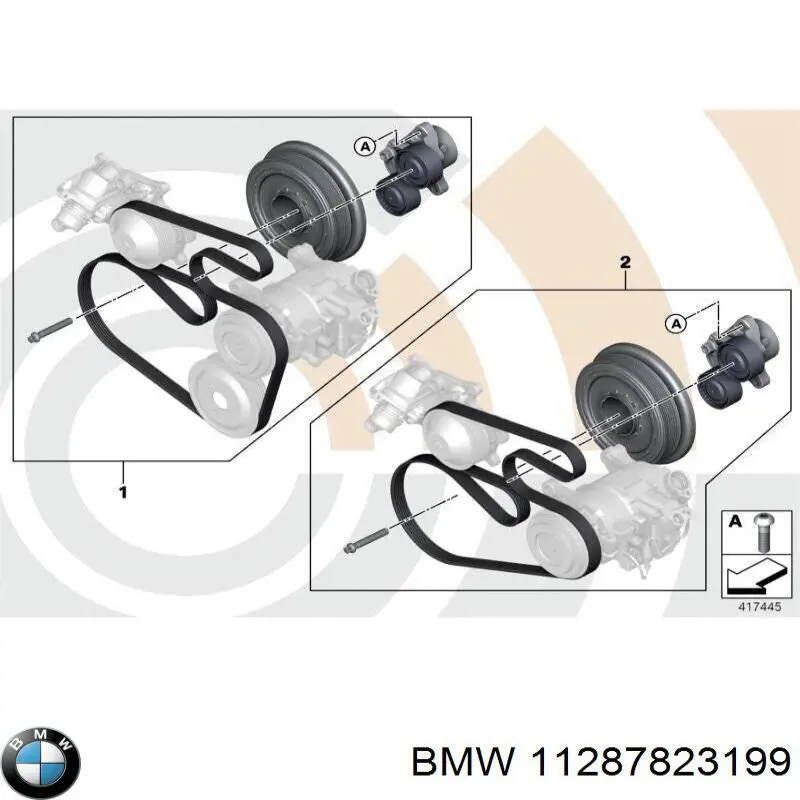 A

2

A

1

A

417445

BMW

BMW 11287823199