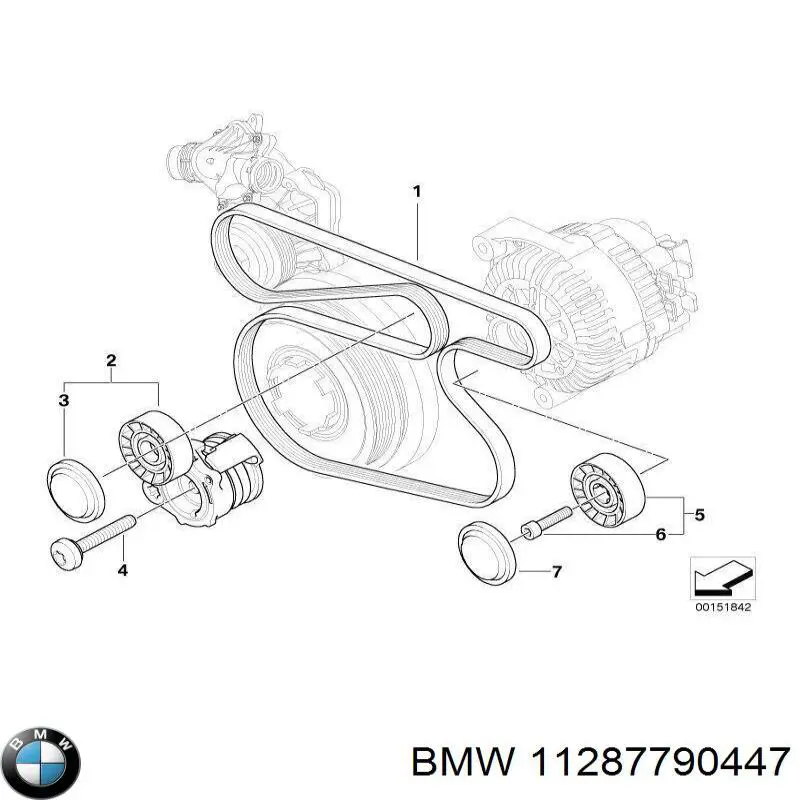 1
2
3
4
5
6
7
00151842
BMW
BMW 11287790447