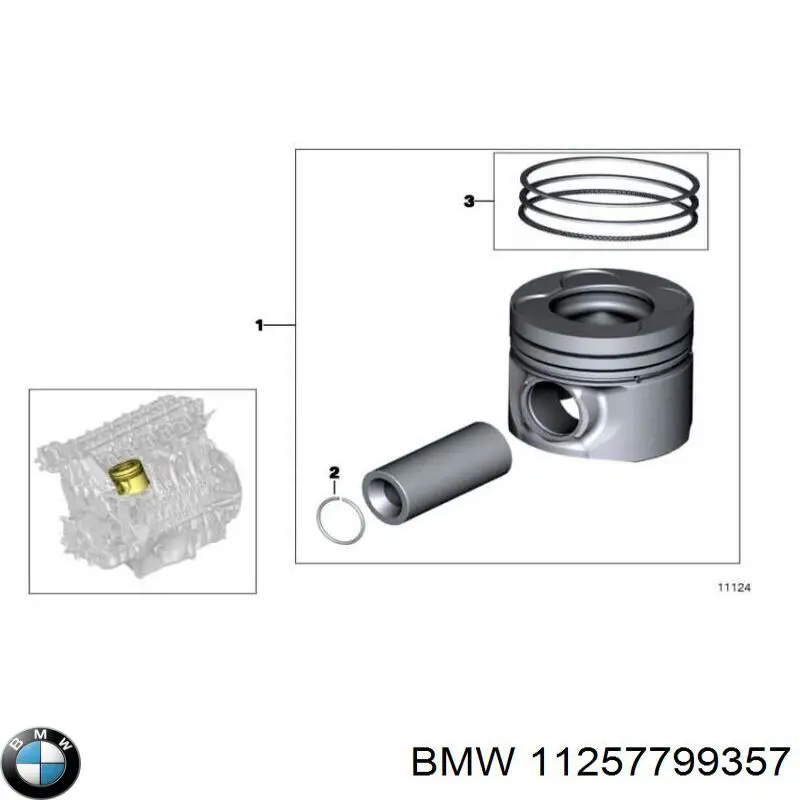 3

1

2

11124

BMW

BMW 11257799357