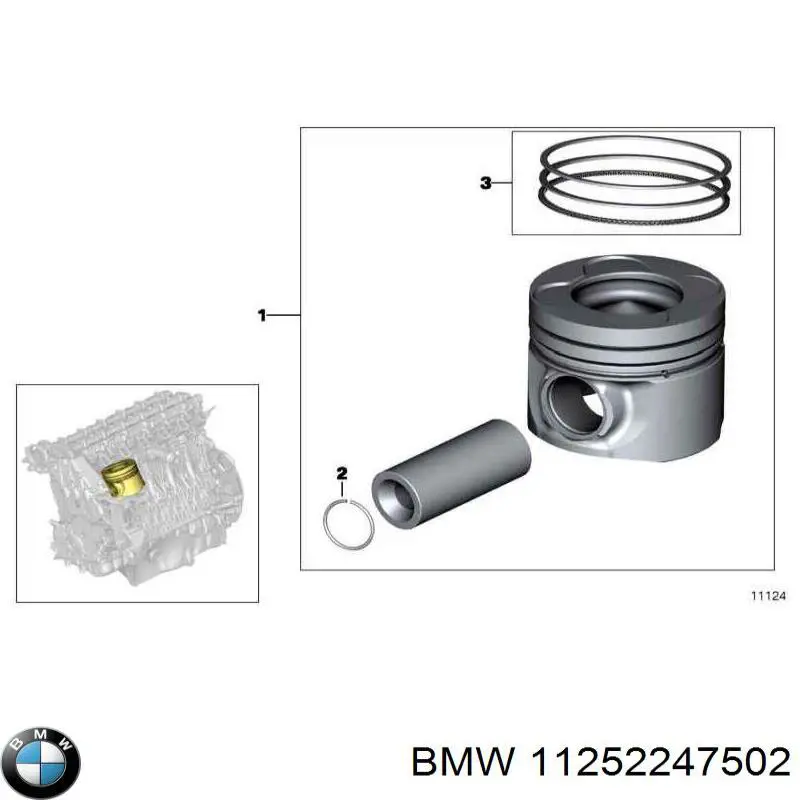 3

1

2

11124

BMW

BMW 11252247502