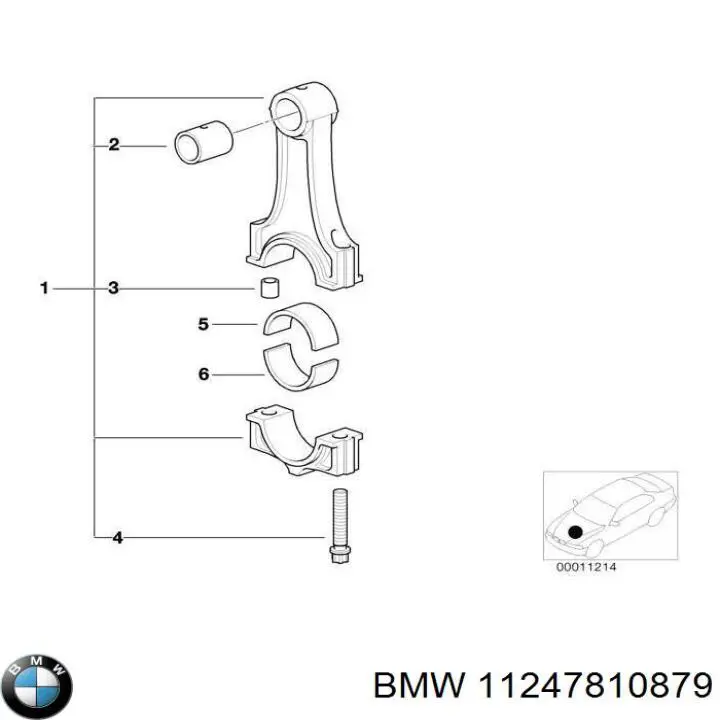 2

1

3

5

6

4

00011214

BMW

BMW 11247810879