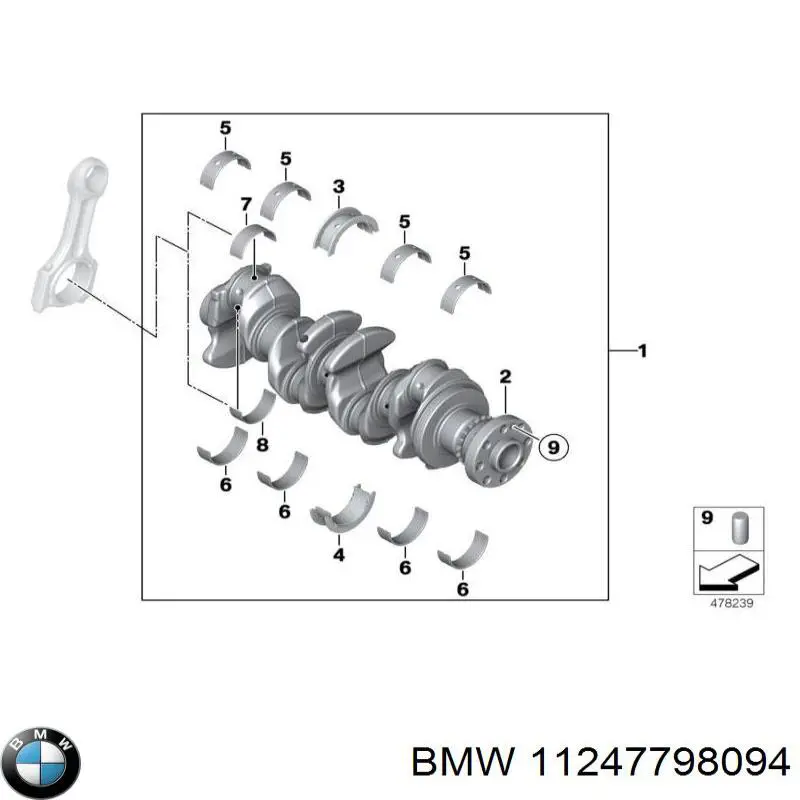 5
5
3
7
5
5
1
2
9
8
6
6
4
6
6
9
478239
BMW
BMW 11247798094