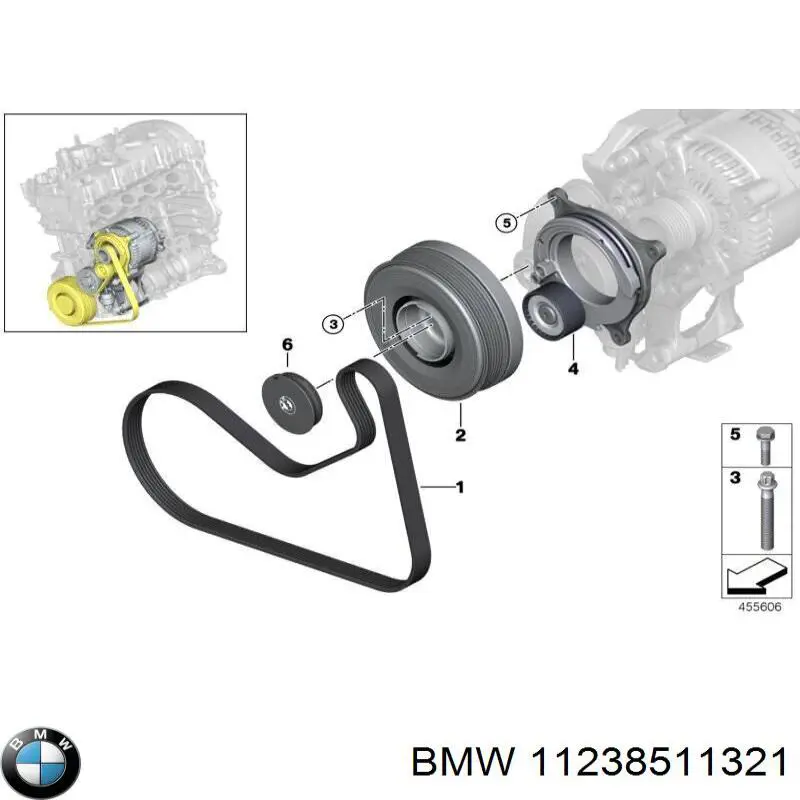 5
3
6
4
2
1
5
3
455606
BMW
BMW 11238511321