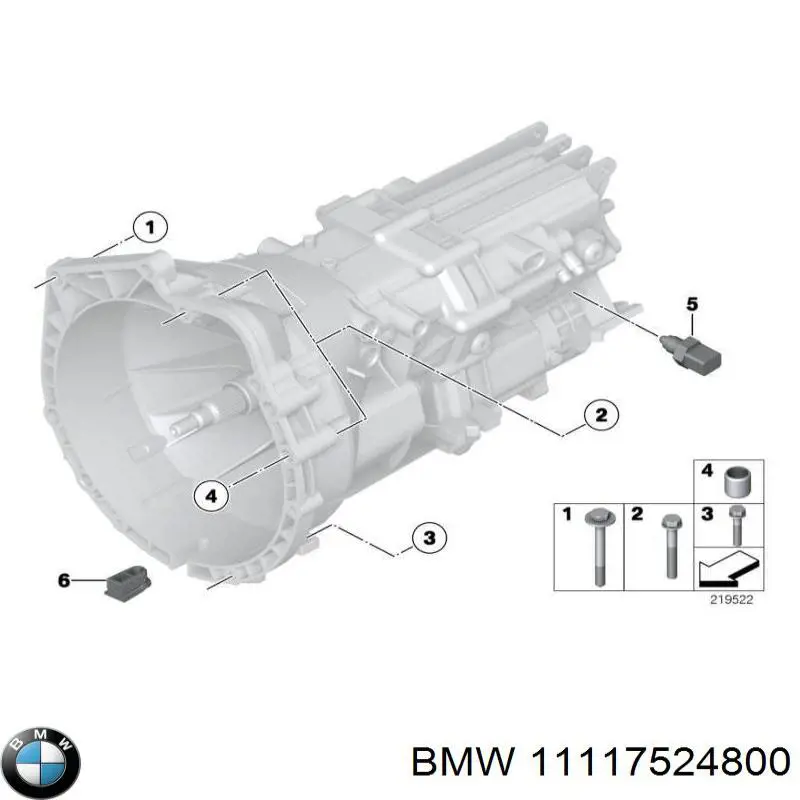 1
5
2
4
3
6
4
1
2
3
219522
BMW
BMW 11117524800