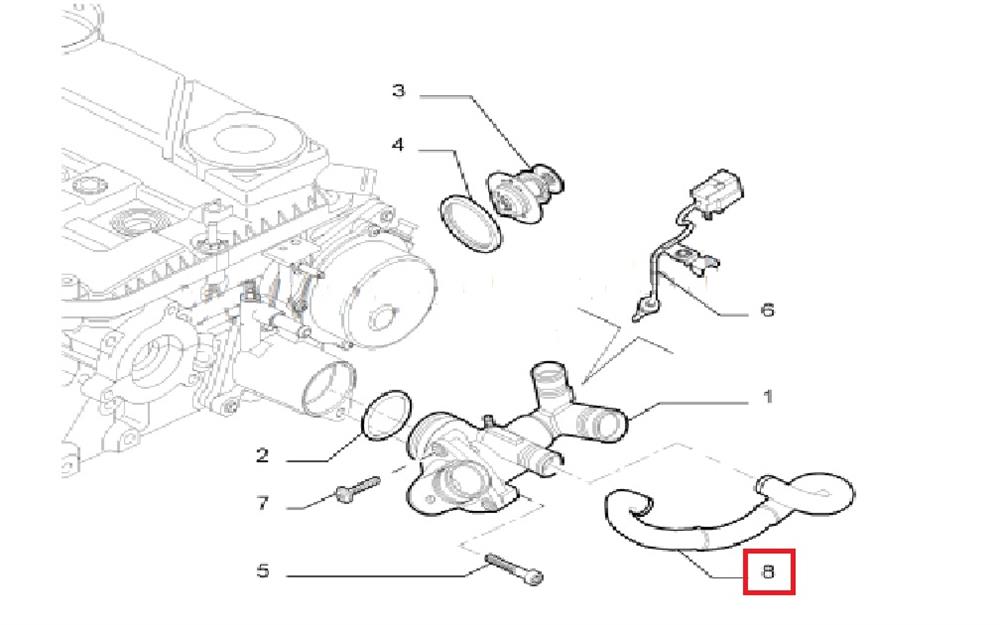 3
4
6
1
2
7
5
8