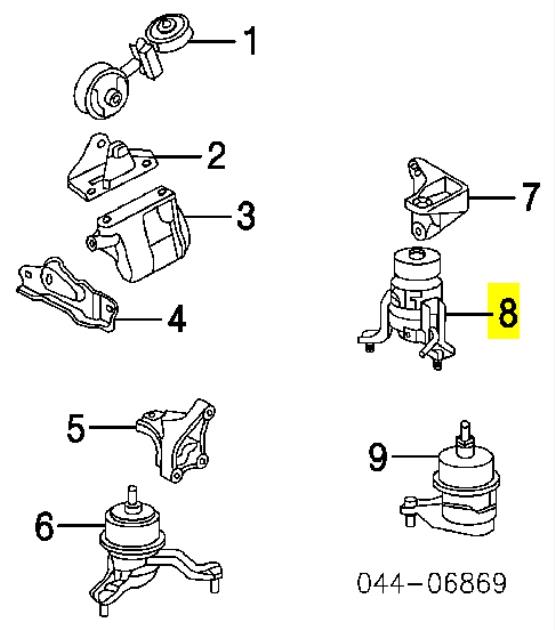 1
2
3
4
7
8
5
9
6
044-06869