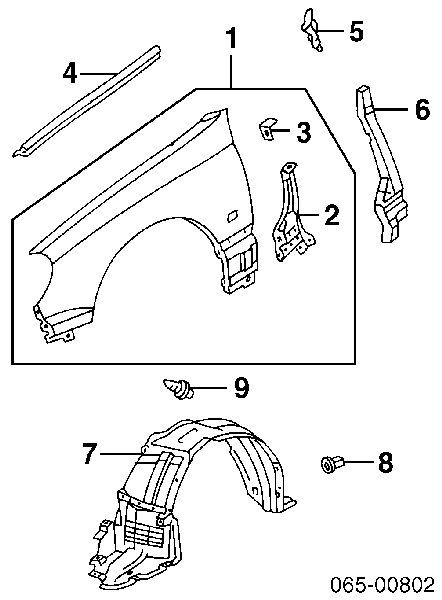 1
5
4
6
3
2
9
7
8
065-00802