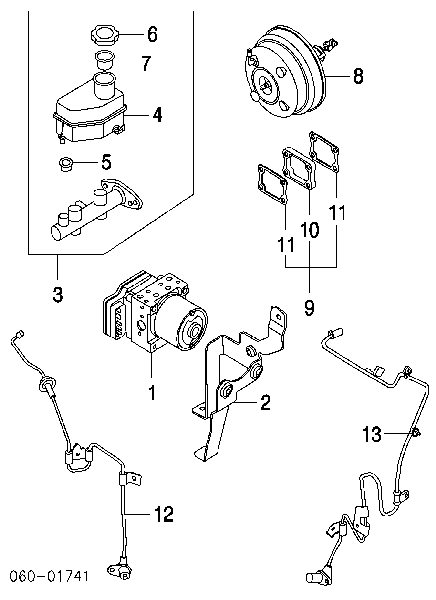 6
7
8
4
5
11
10
11
3
9
1
2
13
12
060-01741