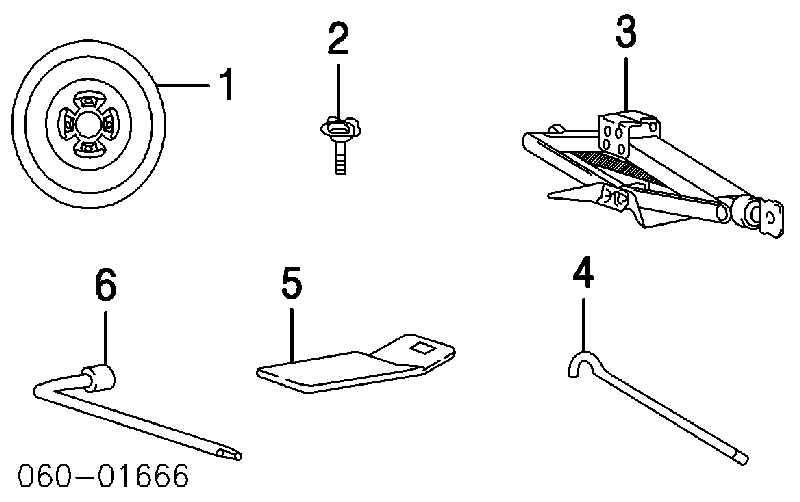 1
2
3
6
5
4
060-01666