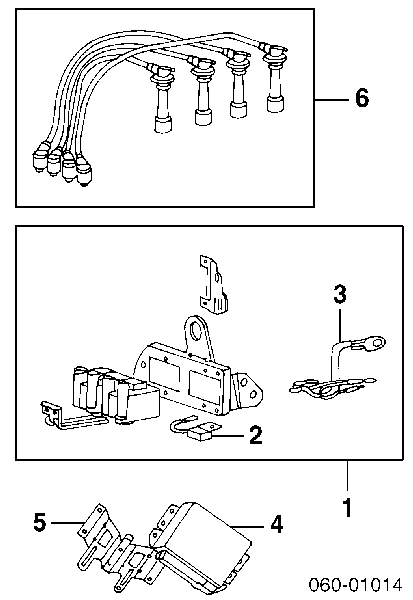 6

3

2

1

5

4

060-01014