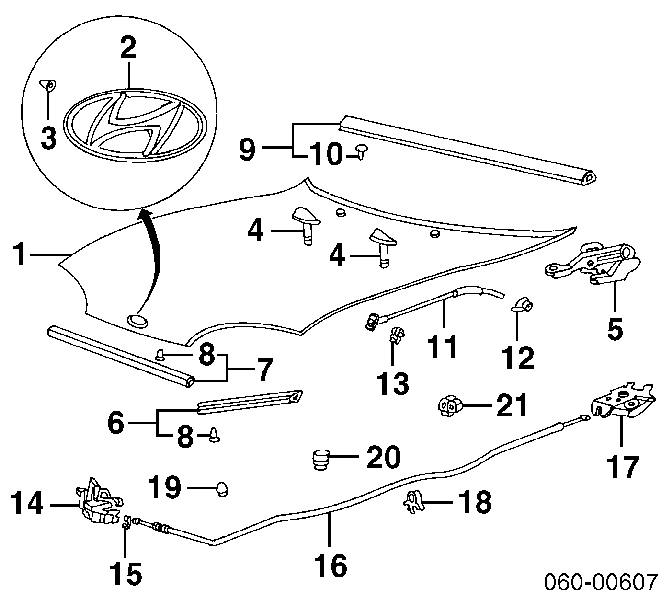 2
3
9
10
1
4
4
5
11
12
13
8
7
6
8
21
20
17
19
14
18
15
16
060-00607