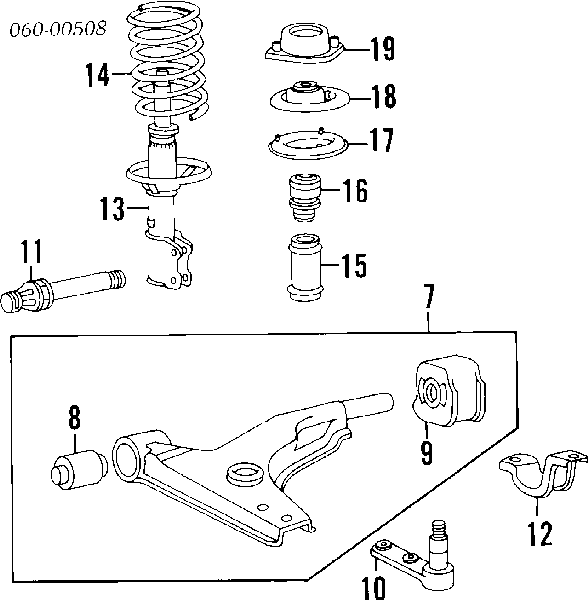 060-00508

14

19

18

17

16

13

11

15

7

8

9

12

10