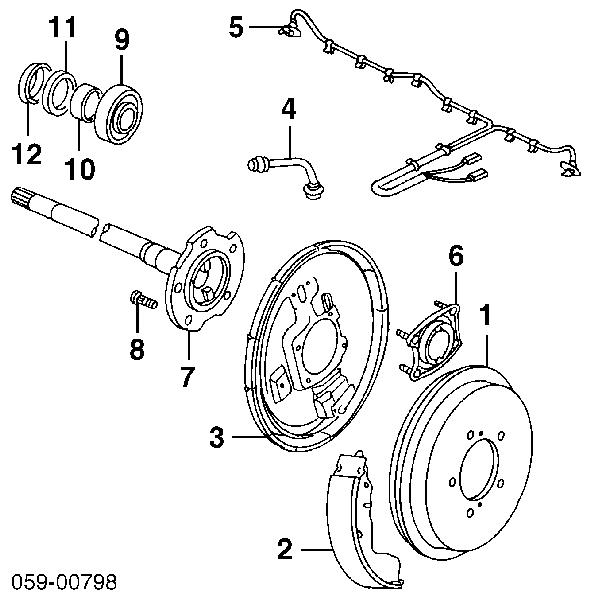 11
9
5
12
10
4
6
1
8
7
3
2
059-00798