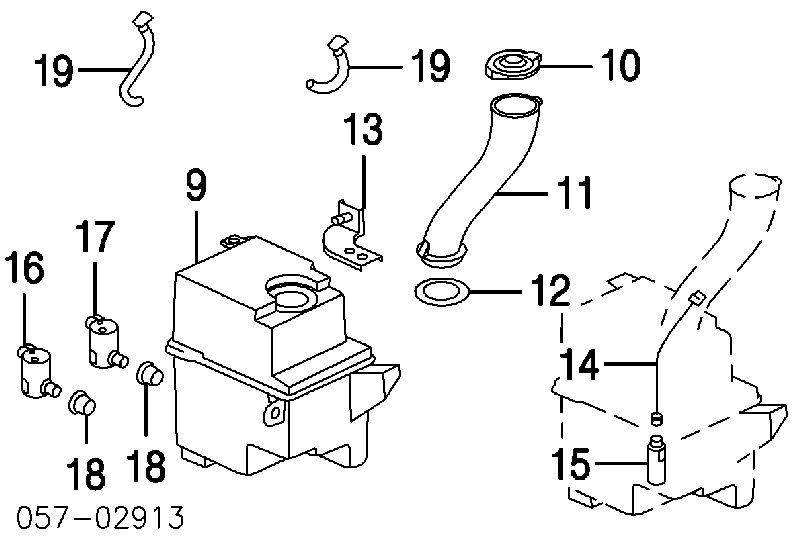 19
19
10
13
11
9
17
16
12
14
18
18
15
057-02913