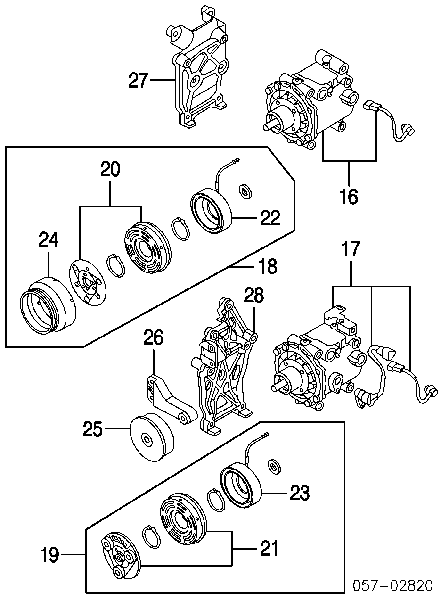 27
16
20
22
24
18
17
28
26
25
23
21
19
057-0282C