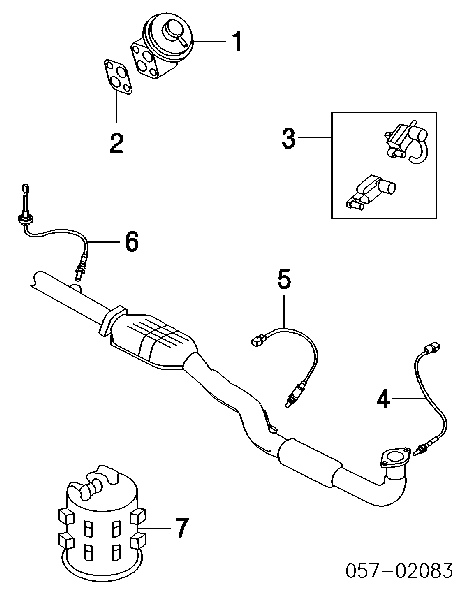 1
2
3
6
5
4
7
057-02083