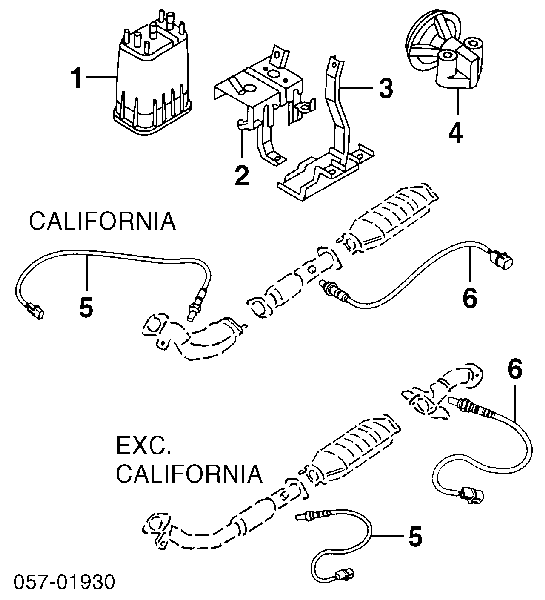 1
2
3
4
CALIFORNIA
5
6
6
EXC.
CALIFORNIA
5
057-01930