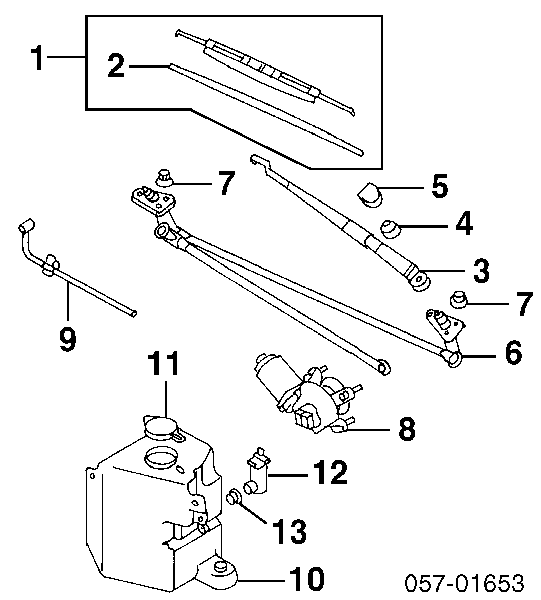 1
2
7
5
4
3
7
9
6
11
8
12
13
10
057-01653