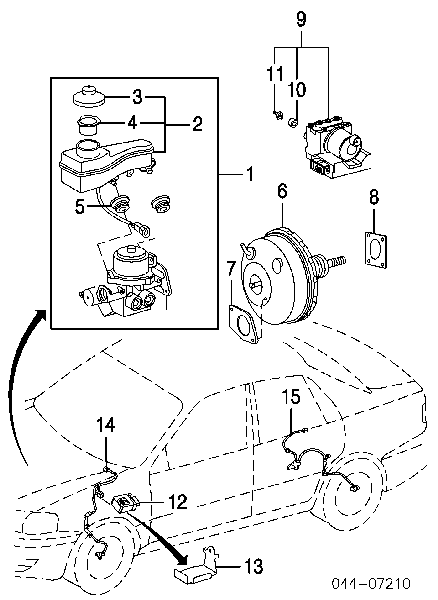 9
11
10
3
4
2
1
5
6
8
7
15
14
12
13
011-07210