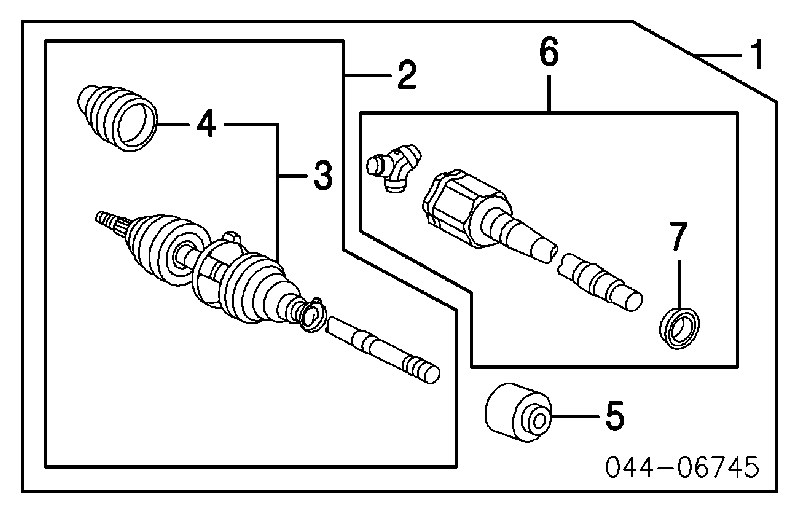 1
2
6
4
3
7
5
044-06745