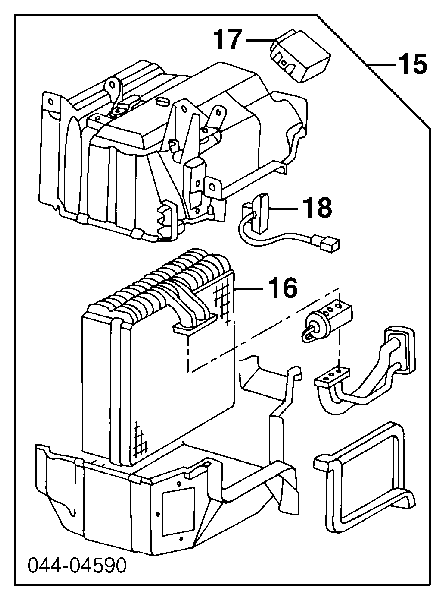 17
15
18
16
044-04590