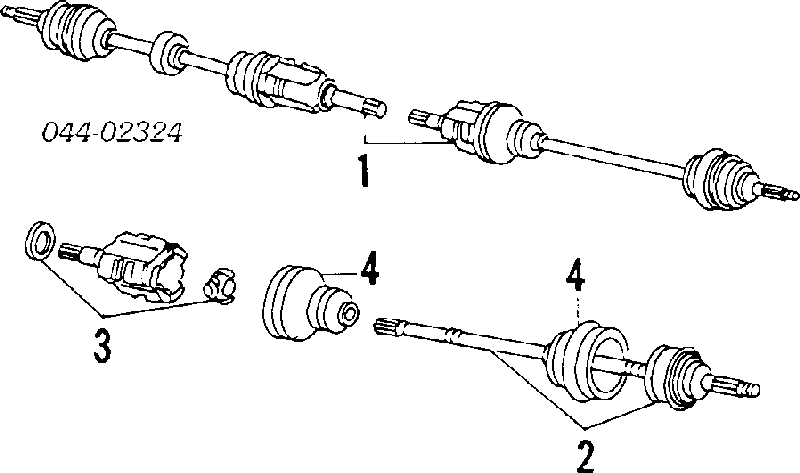 044-02324

1

3

4

4

2