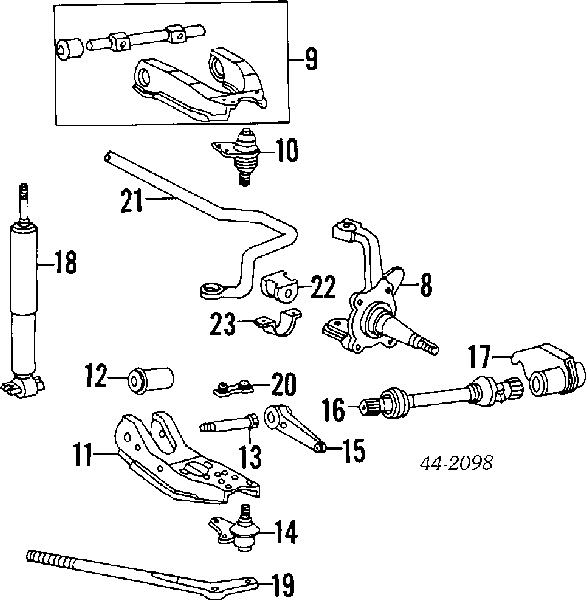 9
10
21
18
22
8
23
17
12
20
16
11
13
15
44-2098
14
19