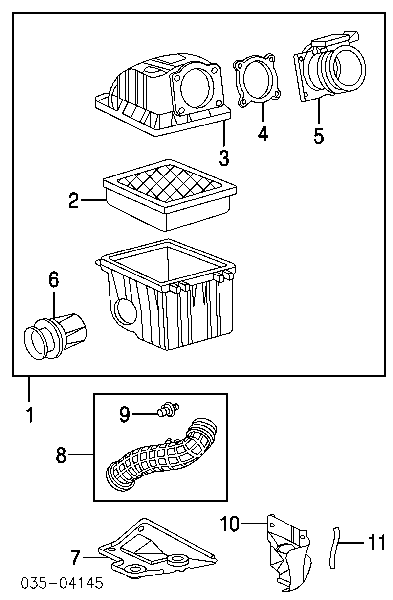 3
4
5
2
6
1
9
8
10
11
7
035-04145