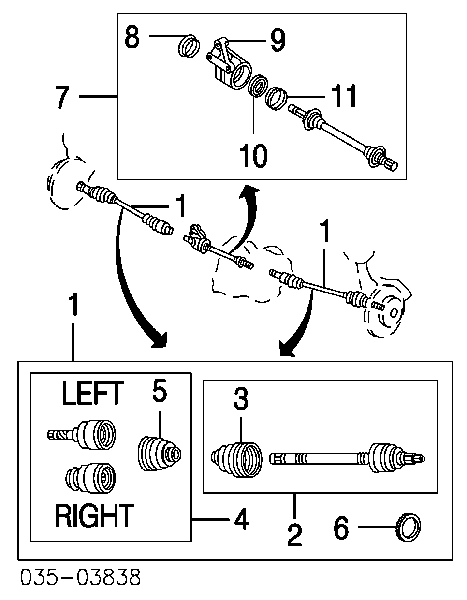 8
9
7
11
10
1
1
1
LEFT
5
3
RIGHT
4
2
6
035-03838