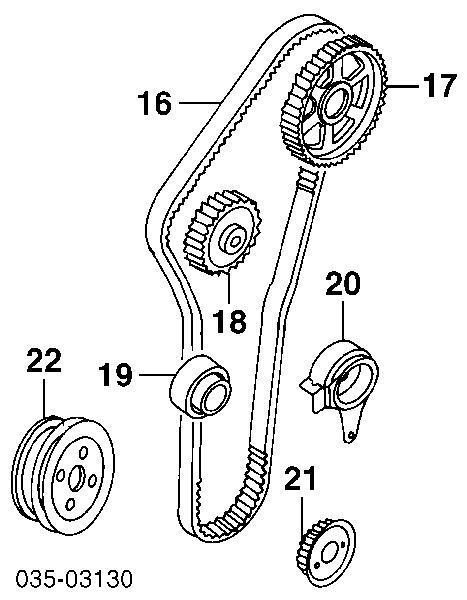 16
17
18
20
22
19
21
035-03130