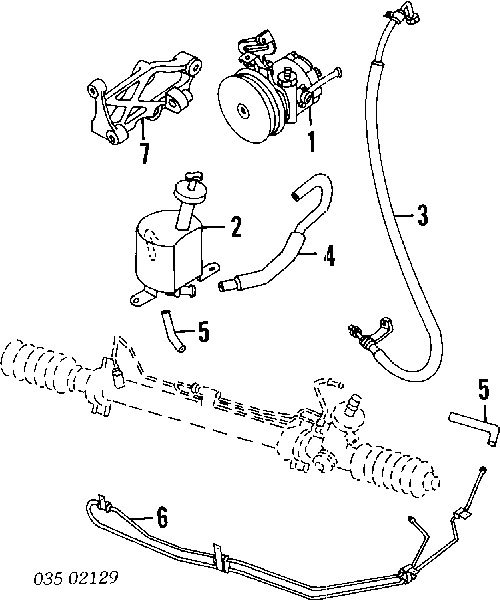 7
1
3
2
4
5
5
6
035 02129