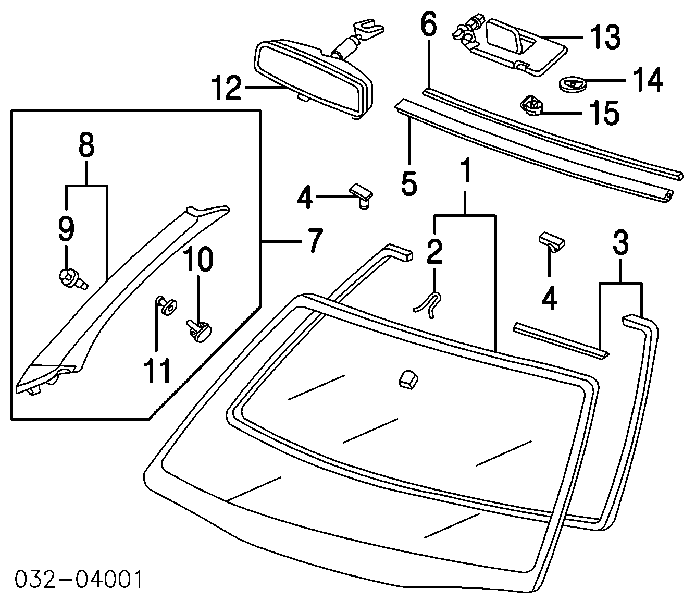 6
13
12
14
15
8
5
1
4
9
7
2
3
10
4
11
032-04001