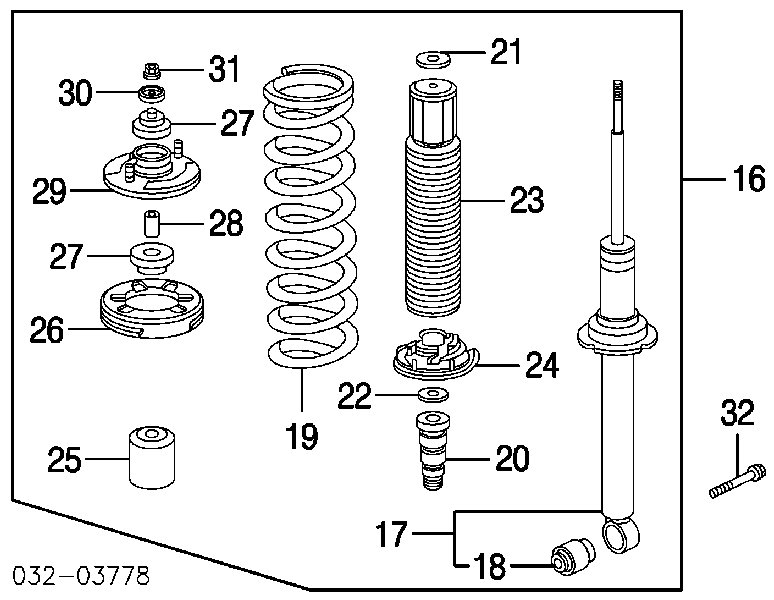 31
30
27
29
28
27
26
25
19
21
23
24
22
20
16
32
17
18
032-03778