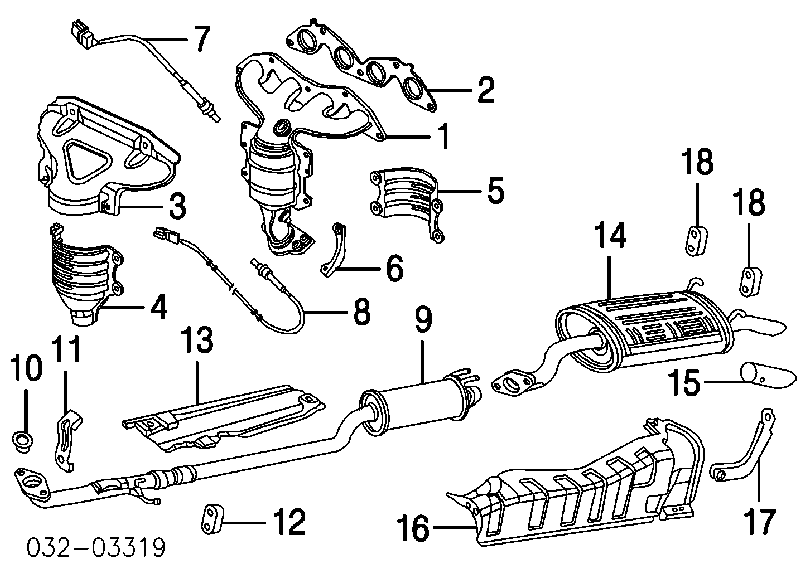 7
2
1
3
5
18
18
14
6
4
8
9
13
10
11
15
12
16
17
032-03319