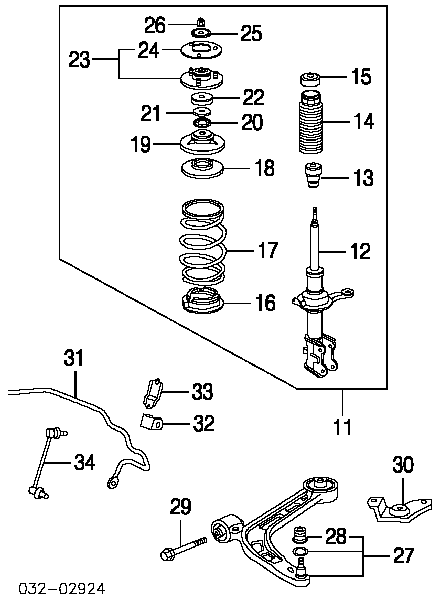 26
25
23
24
15
22
21
20
14
19
18
13
17
12
16
31
33
32
11
34
30
29
28
27
032-02924