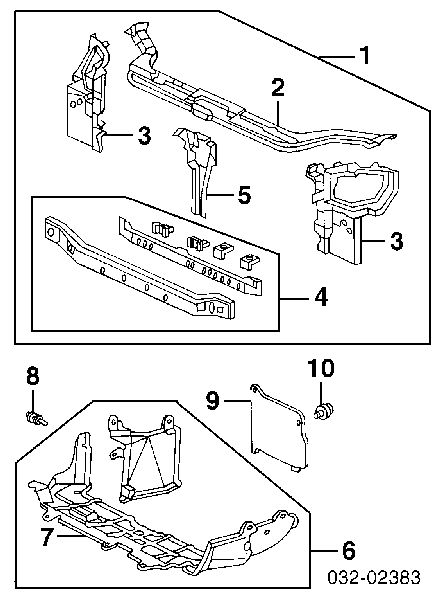 1
2
3
5
3
4
8
10
9
7
6
032-02383