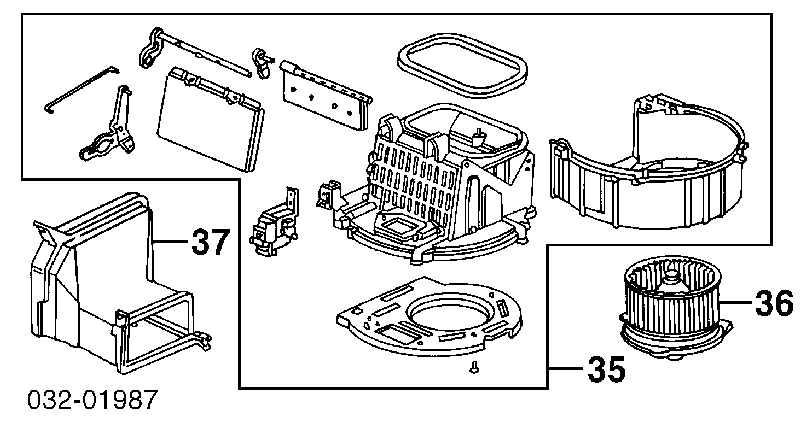 37
36
35
032-01987