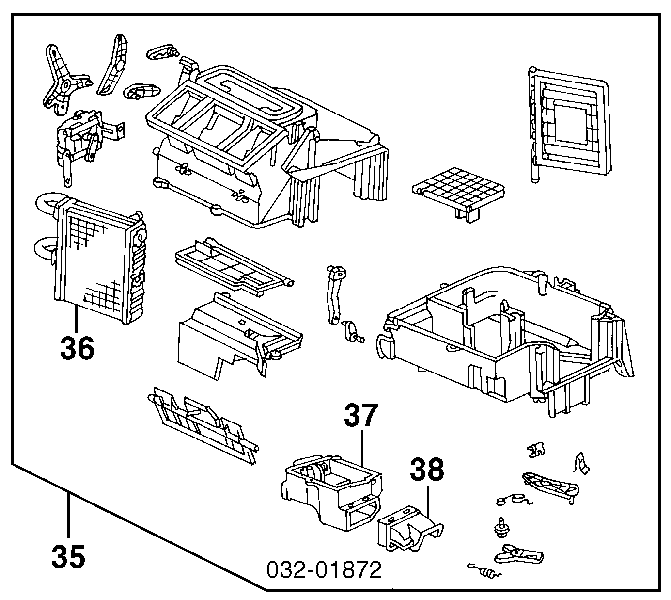 36
37
38
35
032-01872