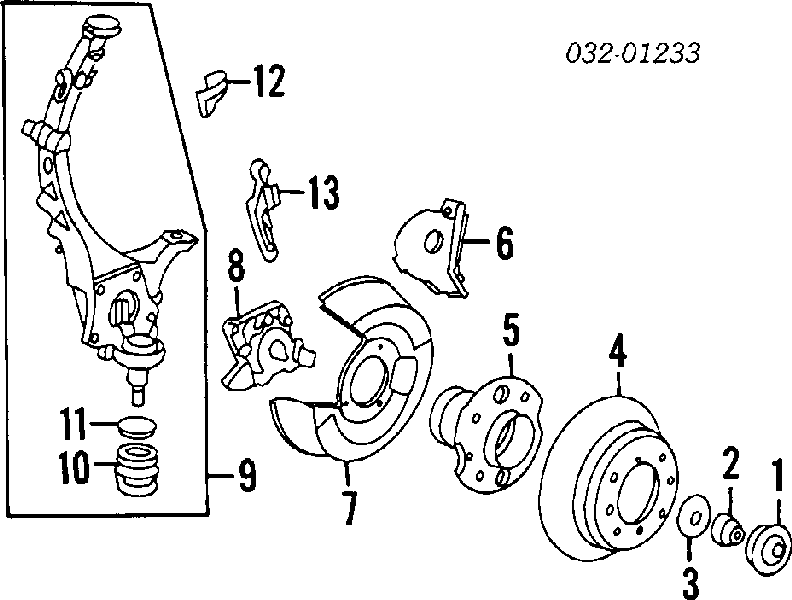 032-01233

12

13

6

8

5

4

11

10

9

7

2

1

3