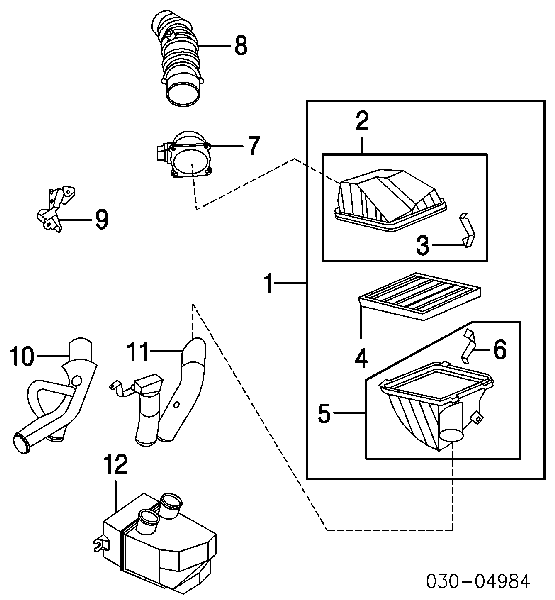 8
2
7
9
3
1
4
6
10
11
5
12
030-04984