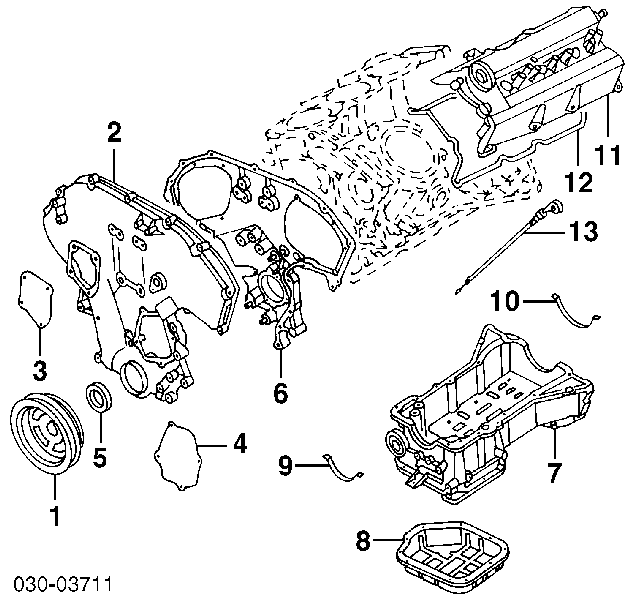 2
11
12
13
10
3
6
5
4
9
7
1
8
030-03711