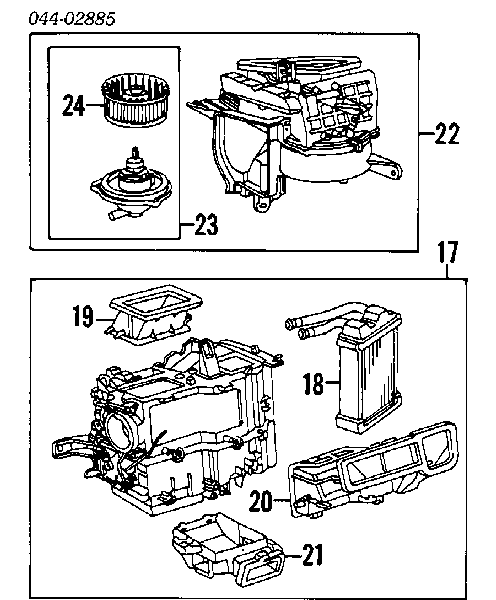 044-02885

24

22

23

17

19

18

20

21