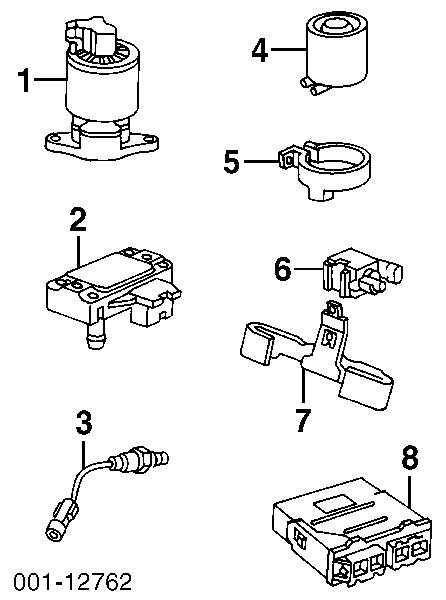 1
4
5
2
6
7
3
8
001-12762