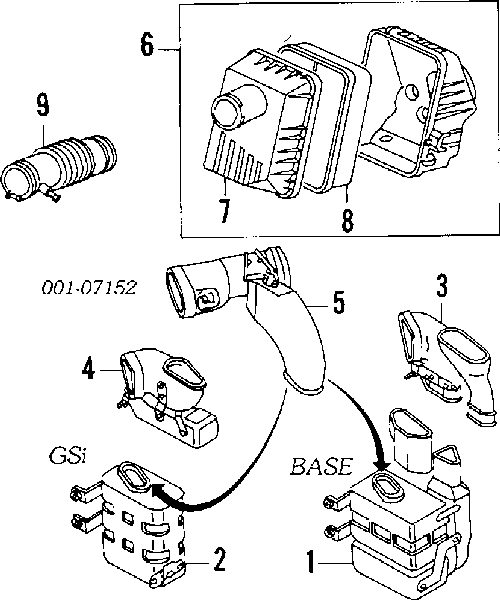 6
9
7
8
001-07152
5
3
4
GSi
BASE
2
1