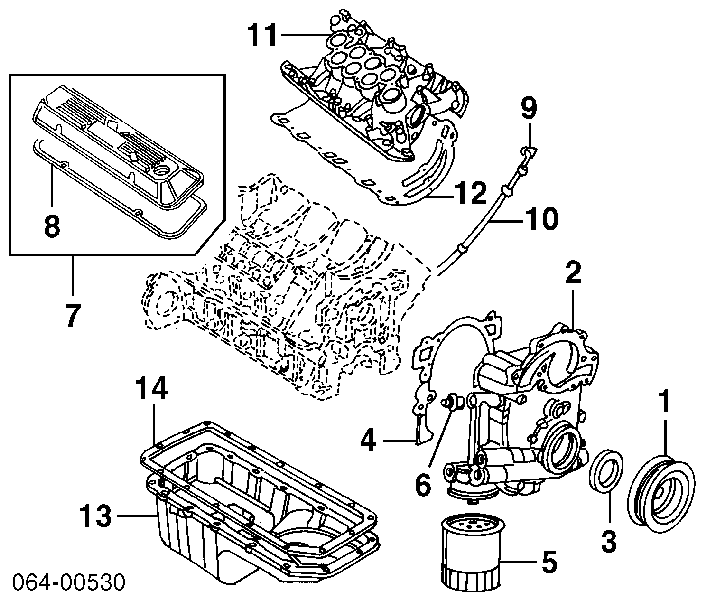 11
9
8
12
10
7
2
14
1
4
6
13
3
5
064-00530