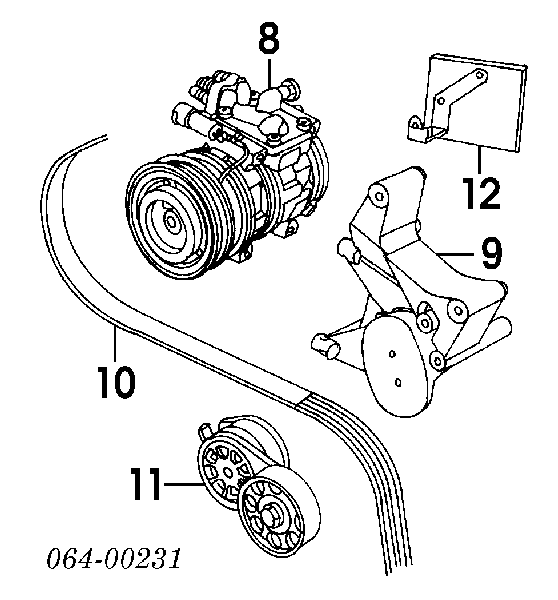 8
12
9
10
11
064-00231