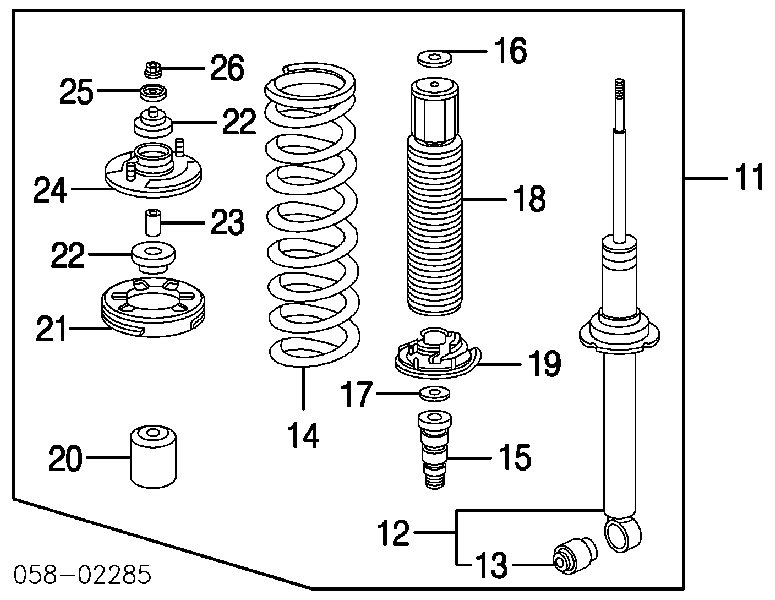 26
25
22
24
23
22
21
20
14
16
18
19
17
15
11
12
13
058-02285