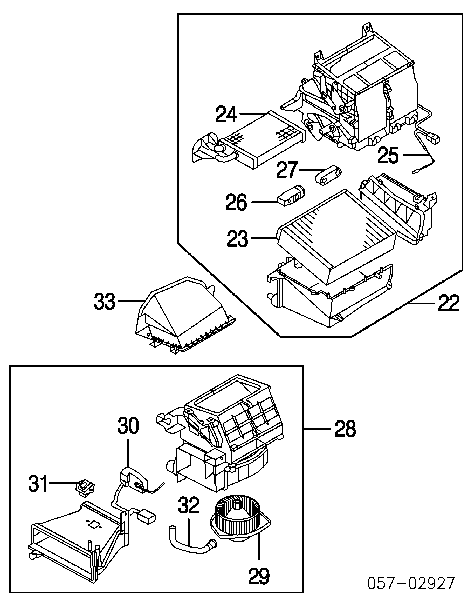 24
25
27
26
23
33
22
30
28
31
32
29
057-02927