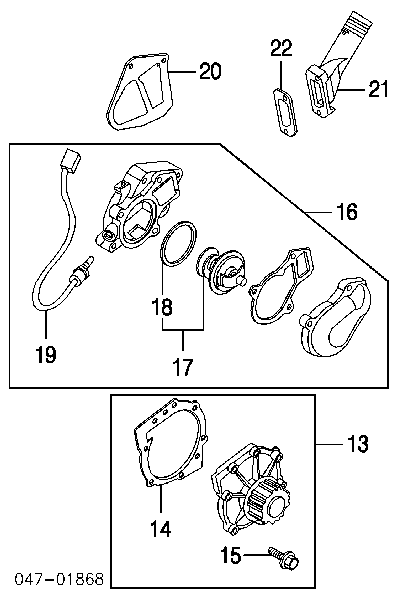 22
20
21
16
18
19
17
13
14
15
047-01868