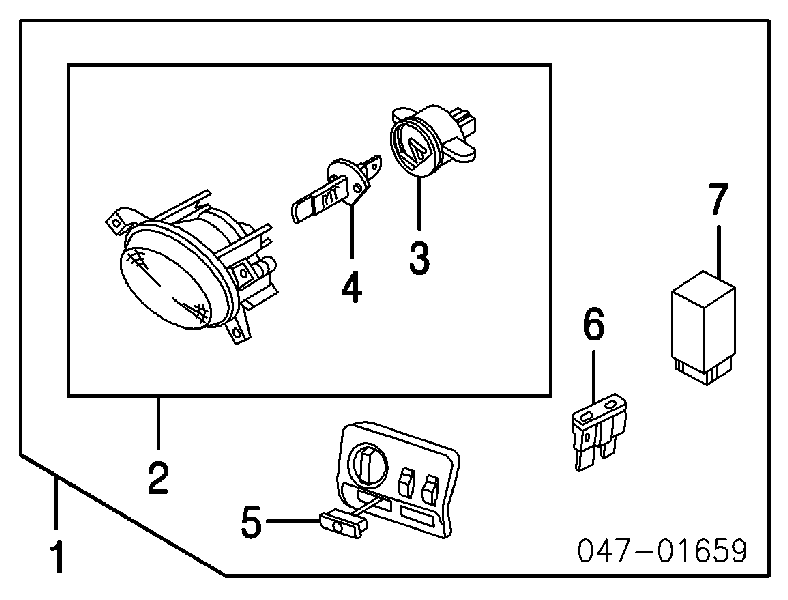 7
3
4
6
2
5
1
047-01659